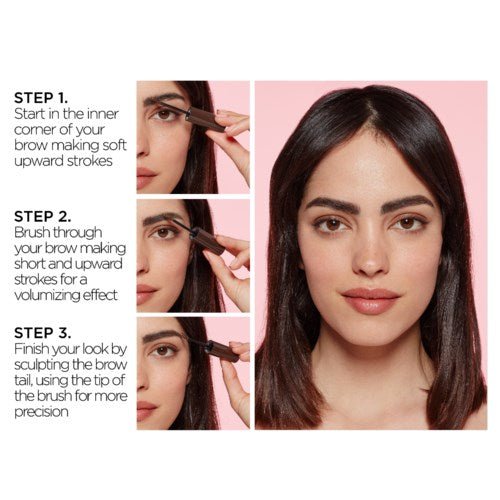 STEP 1.
Start in the inner corner of your brow making soft upward strokes

STEP 2.
Brush through your brow making short and upward strokes for a volumizing effect

STEP 3.
Finish your look by sculpting the brow tail, using the tip of the brush for more precision